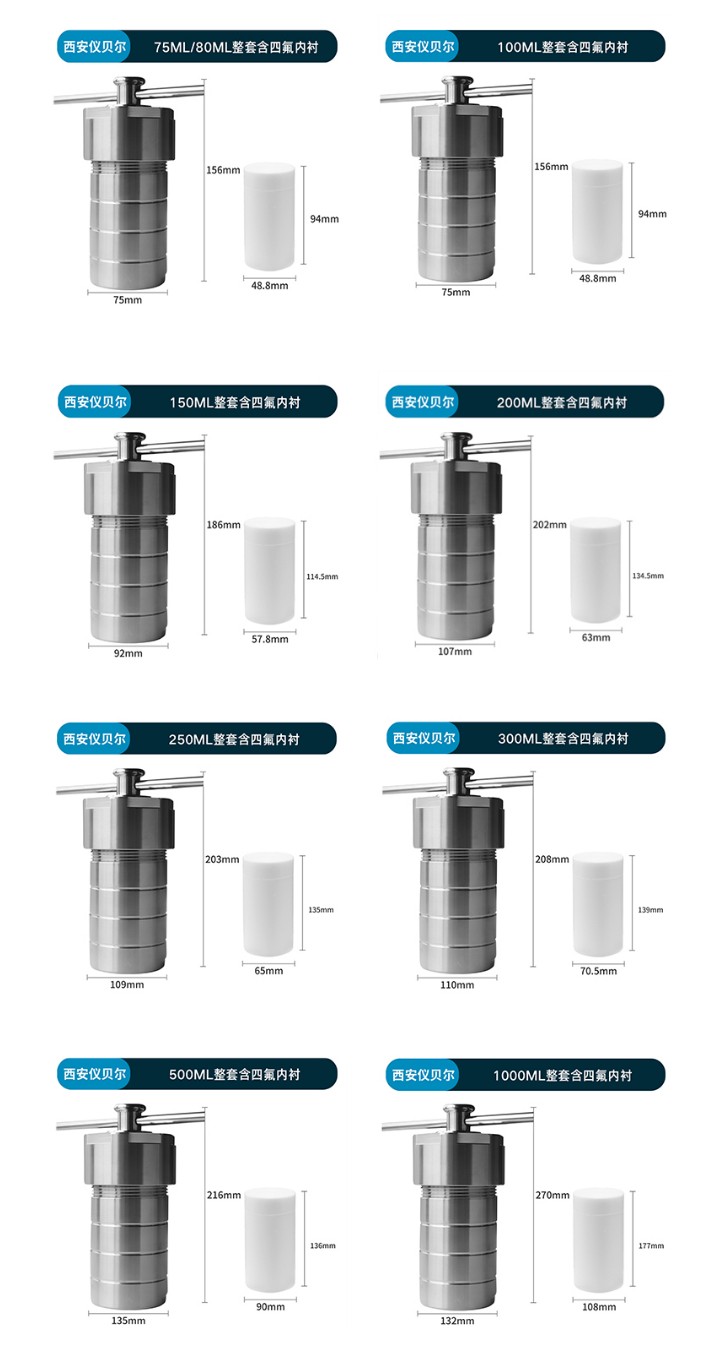 西安仪贝尔 75ML/80ML整套含四氟内衬

156mm
94mm
48.8mm
75mm

西安仪贝尔 100ML整套含四氟内衬

156mm
94mm
48.8mm
75mm

西安仪贝尔 150ML整套含四氟内衬

186mm
114.5mm
57.8mm
92mm

西安仪贝尔 200ML整套含四氟内衬

202mm
134.5mm
63mm
107mm

西安仪贝尔 250ML整套含四氟内衬

203mm
135mm
65mm
109mm

西安仪贝尔 300ML整套含四氟内衬

208mm
139mm
70.5mm
110mm

西安仪贝尔 500ML整套含四氟内衬

216mm
136mm
90mm
135mm

西安仪贝尔 1000ML整套含四氟内衬

270mm
177mm
108mm
132mm